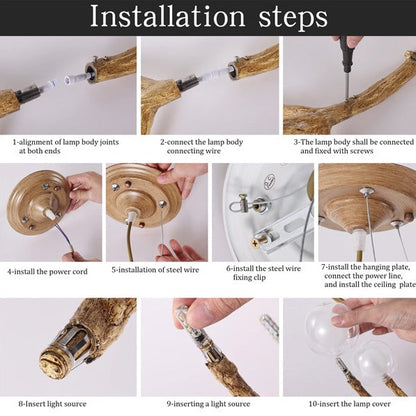 Installation steps

1-alignment of lamp body joints at both ends

2-connect the lamp body connecting wire

3-The lamp body shall be connected and fixed with screws

4-install the power cord

5-installation of steel wire

6-install the steel wire fixing clip

7-install the hanging plate, connect the power line, and install the ceiling plate

8-Insert light source

9-inserting a light source

10-insert the lamp cover